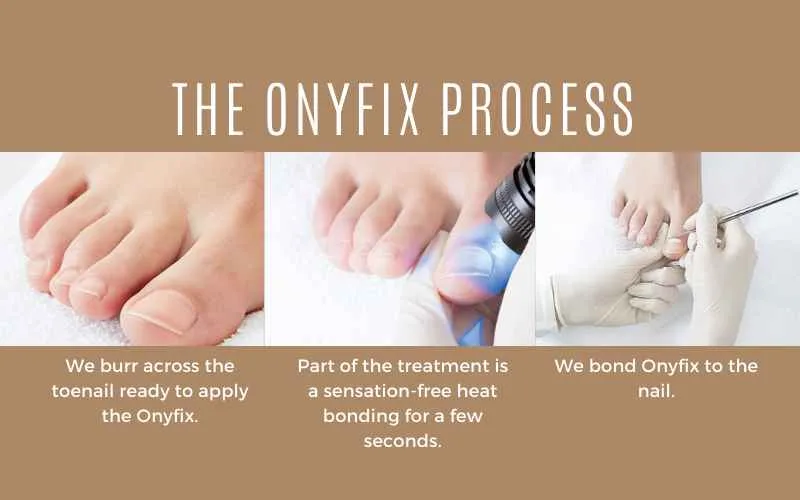 THE ONYFIX PROCESS

We burr across the toenail ready to apply the Onyfix.

Part of the treatment is a sensation-free heat bonding for a few seconds.

We bond Onyfix to the nail.